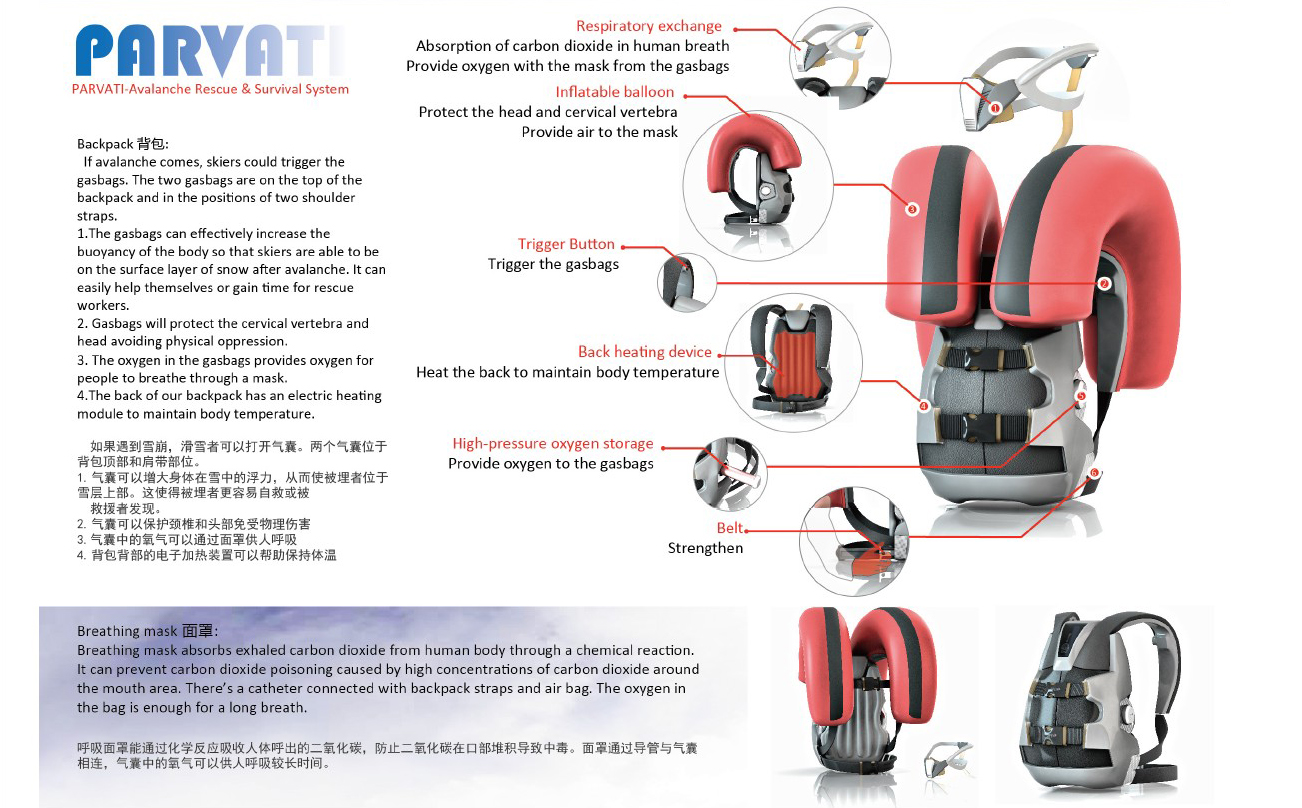 PARVATI
PARVATI-Avalanche Rescue & Survival System

Backpack 背包:
If avalanche comes, skiers could trigger the gasbags. The two gasbags are on the top of the backpack and in the positions of two shoulder straps.
1.The gasbags can effectively increase the buoyancy of the body so that skiers are able to be on the surface layer of snow after avalanche. It can easily help themselves or gain time for rescue workers.
2. Gasbags will protect the cervical vertebra and head avoiding physical oppression.
3. The oxygen in the gasbags provides oxygen for people to breathe through a mask.
4.The back of our backpack has an electric heating module to maintain body temperature.

如果遇到雪崩，滑雪者可以打开气囊。两个气囊位于背包顶部和肩带部位。
1. 气囊可以增大身体在雪中的浮力，从而使被埋者位于雪层上部。这使得被埋者更容易自救或被救援者发现。
2. 气囊可以保护颈椎和头部免受物理伤害
3. 气囊中的氧气可以通过面罩供人呼吸
4. 背包背部的电子加热装置可以帮助保持体温

Respiratory exchange
Absorption of carbon dioxide in human breath
Provide oxygen with the mask from the gasbags

Inflatable balloon
Protect the head and cervical vertebra
Provide air to the mask

Trigger Button
Trigger the gasbags

Back heating device
Heat the back to maintain body temperature

High-pressure oxygen storage
Provide oxygen to the gasbags

Belt
Strengthen

1
2
3
4
5
6

Breathing mask 面罩:
Breathing mask absorbs exhaled carbon dioxide from human body through a chemical reaction. It can prevent carbon dioxide poisoning caused by high concentrations of carbon dioxide around the mouth area. There's a catheter connected with backpack straps and air bag. The oxygen in the bag is enough for a long breath.

呼吸面罩能通过化学反应吸收人体呼出的二氧化碳，防止二氧化碳在口部堆积导致中毒。面罩通过导管与气囊相连，气囊中的氧气可以供人呼吸较长时间。